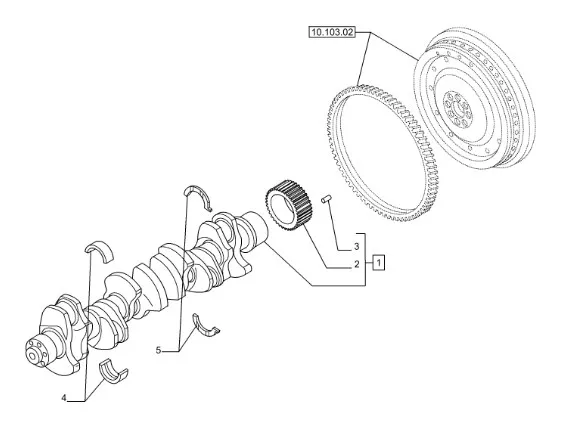 10.103.02

3

2

1

5

4